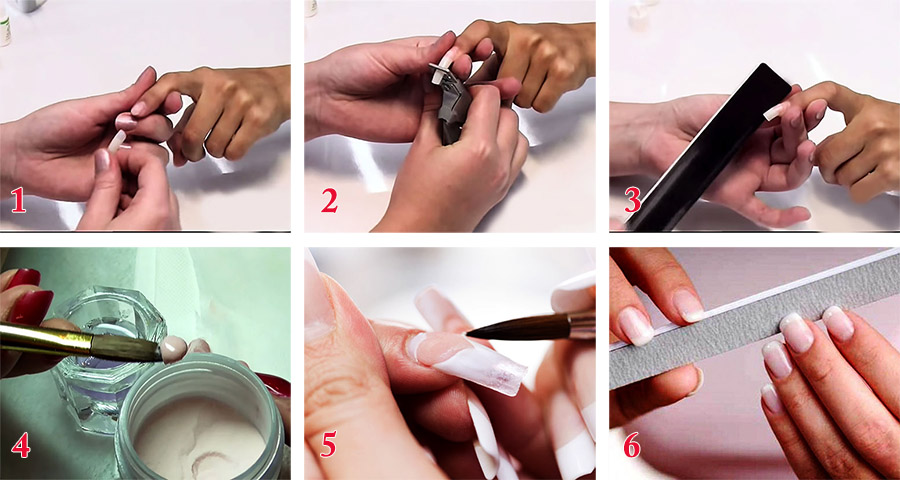 1
2
3
4
5
6