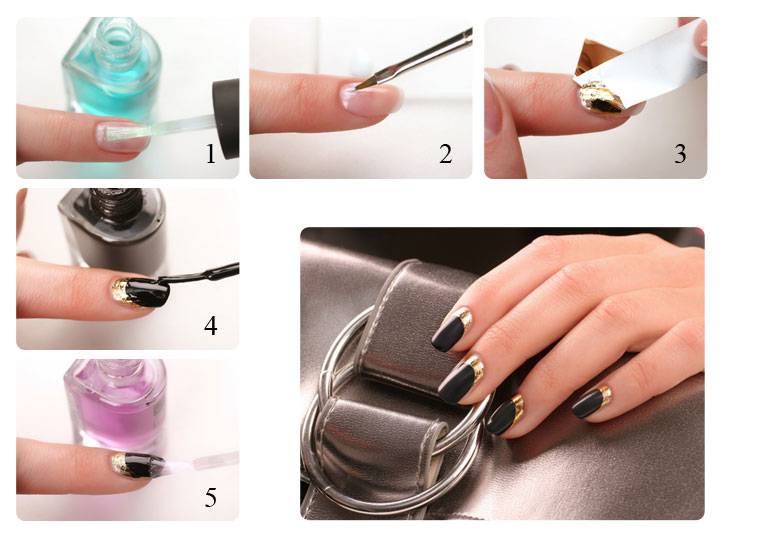 1

2

3

4

5