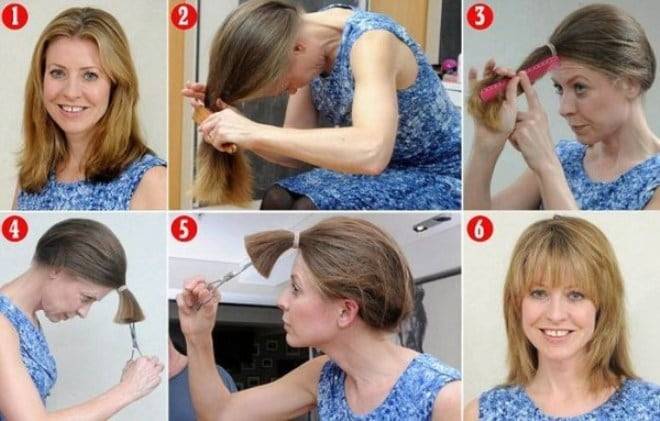 1
2
3
4
5
6